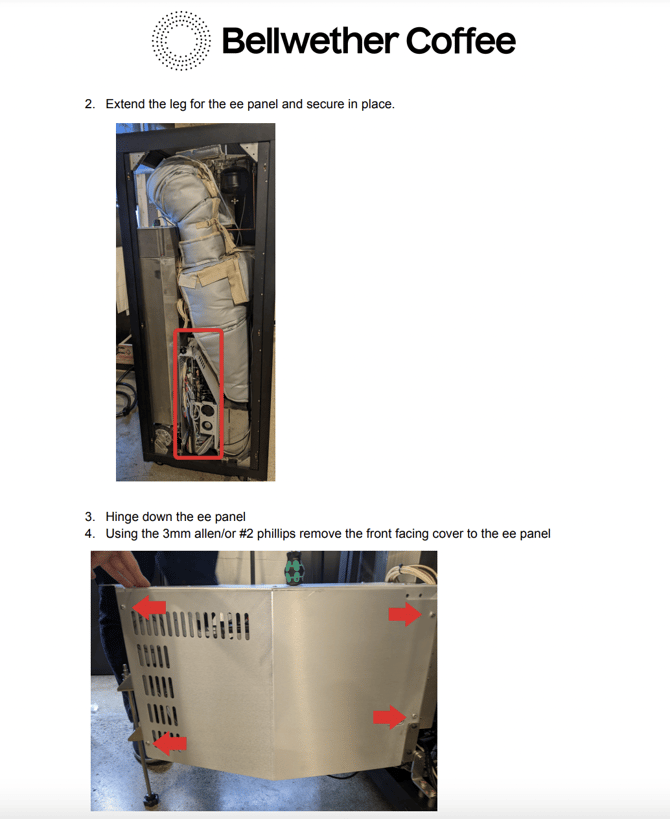 Bellwether Coffee

2. Extend the leg for the ee panel and secure in place.

3. Hinge down the ee panel
4. Using the 3mm allen/or #2 phillips remove the front facing cover to the ee panel