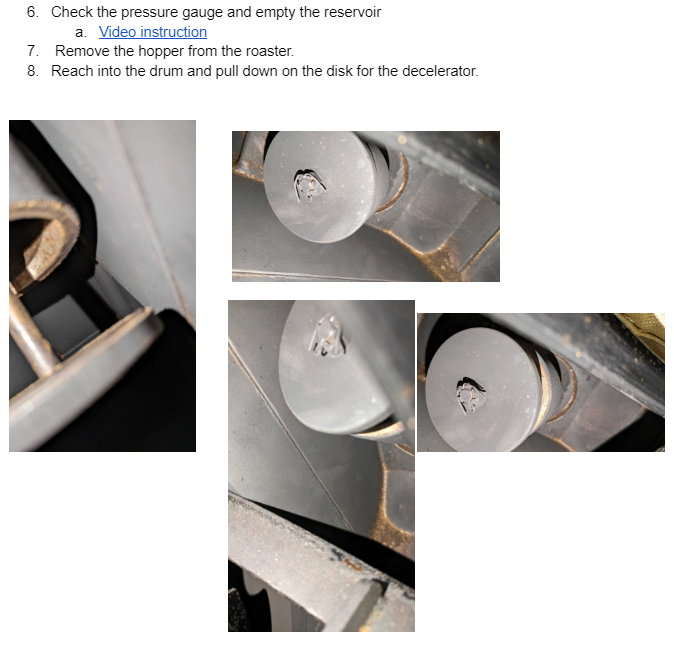 6. Check the pressure gauge and empty the reservoir
a. Video instruction
7. Remove the hopper from the roaster.
8. Reach into the drum and pull down on the disk for the decelerator.